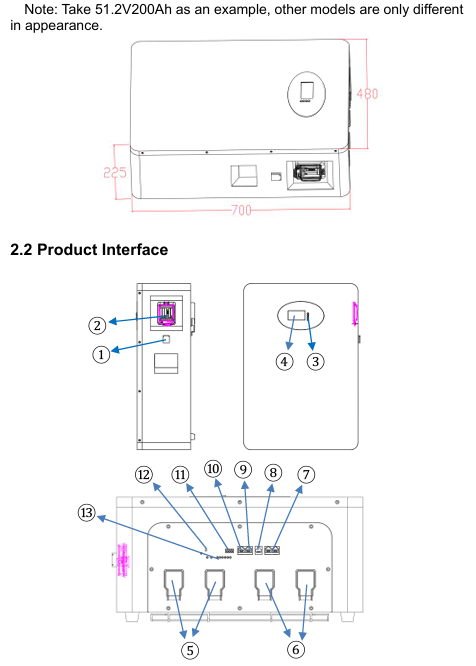 Note: Take 51.2V200Ah as an example, other models are only different in appearance.

480

225

700

2.2 Product Interface

②

①

④ ③

⑫ ⑪ ⑩ ⑨ ⑧ ⑦

⑬

⑤ ⑥