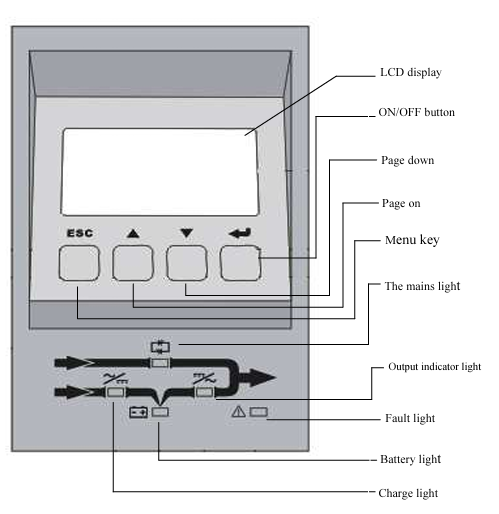 ESC

LCD display

ON/OFF button

Page down

Page on

Menu key

The mains light

Output indicator light

Fault light

Battery light

Charge light